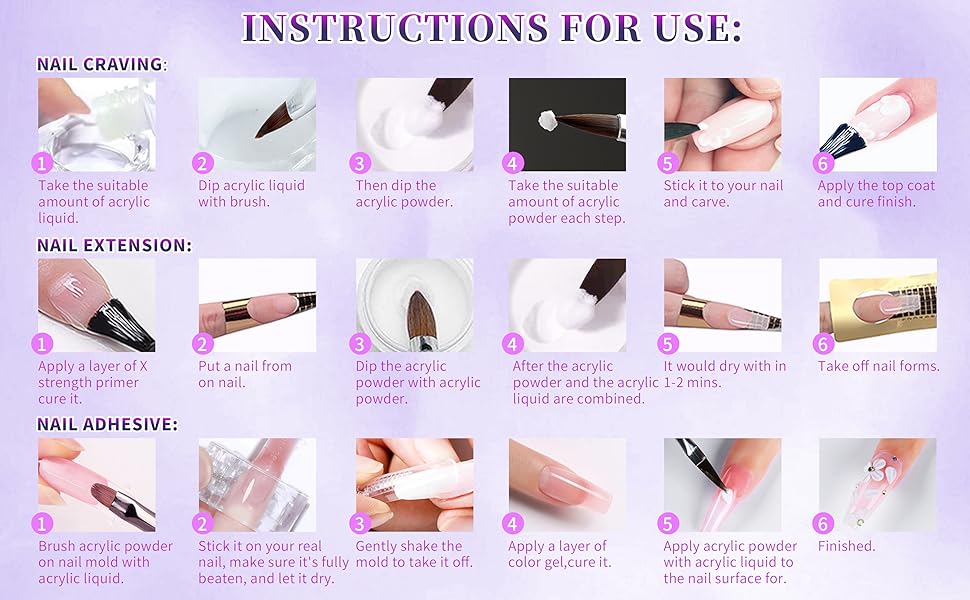 INSTRUCTIONS FOR USE:

NAIL CRAVING:

1 Take the suitable amount of acrylic liquid.

2 Dip acrylic liquid with brush.

3 Then dip the acrylic powder.

4 Take the suitable amount of acrylic powder each step.

5 Stick it to your nail and carve.

6 Apply the top coat and cure finish.

NAIL EXTENSION:

1 Apply a layer of X strength primer cure it.

2 Put a nail from on nail.

3 Dip the acrylic powder with acrylic powder.

4 After the acrylic powder and the acrylic liquid are combined.

5 It would dry with in 1-2 mins.

6 Take off nail forms.

NAIL ADHESIVE:

1 Brush acrylic powder on nail mold with acrylic liquid.

2 Stick it on your real nail, make sure it's fully beaten, and let it dry.

3 Gently shake the mold to take it off.

4 Apply a layer of color gel,cure it.

5 Apply acrylic powder with acrylic liquid to the nail surface for.

6 Finished.